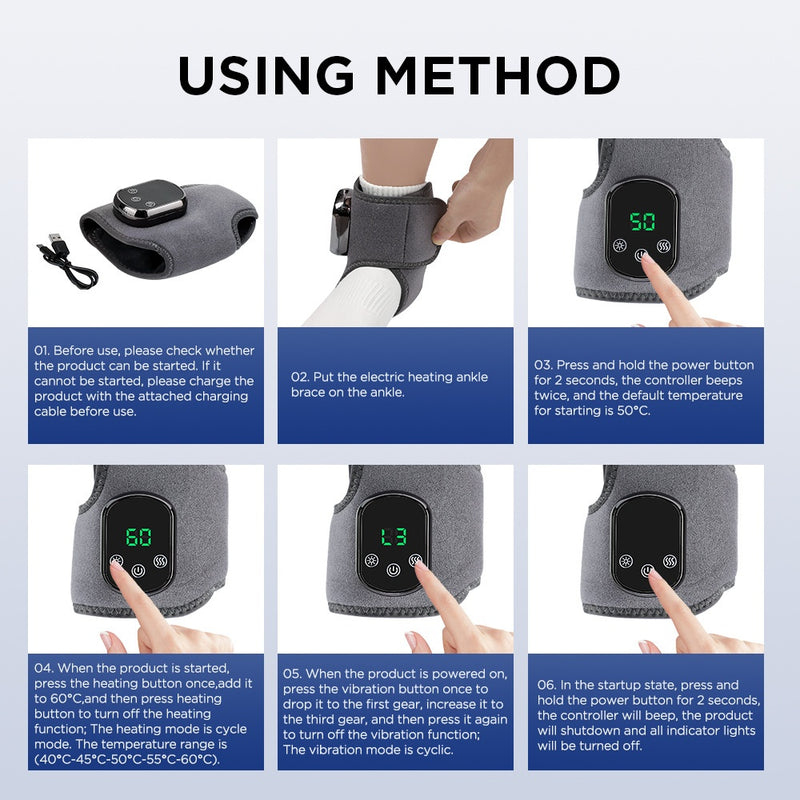 USING METHOD

01. Before use, please check whether the product can be started. If it cannot be started, please charge the product with the attached charging cable before use.

02. Put the electric heating ankle brace on the ankle.

50

03. Press and hold the power button for 2 seconds, the controller beeps twice, and the default temperature for starting is 50°C.

60

04. When the product is started, press the heating button once,add it to 60°C,and then press heating button to turn off the heating function; The heating mode is cycle mode. The temperature range is (40°C-45°C-50°C-55°C-60°C).

L3

05. When the product is powered on, press the vibration button once to drop it to the first gear, increase it to the third gear, and then press it again to turn off the vibration function; The vibration mode is cyclic.

06. In the startup state, press and hold the power button for 2 seconds, the controller will beep, the product will shutdown and all indicator lights will be turned off.